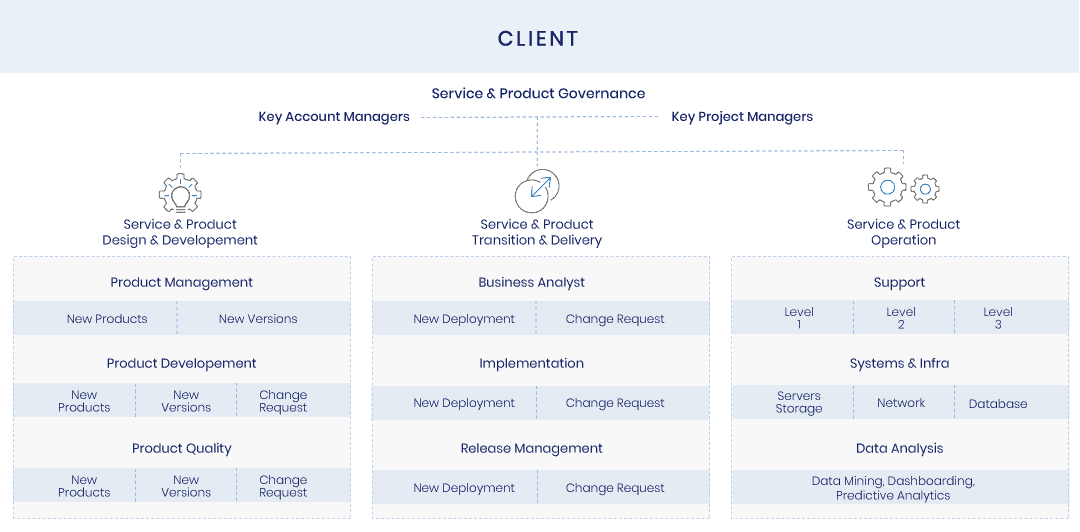 CLIENT

Service & Product Governance

Key Account Managers

Key Project Managers

Service & Product Design & Developement

Product Management

New Products

New Versions

Product Developement

New Products

New Versions

Change Request

Product Quality

New Products

New Versions

Change Request

Service & Product Transition & Delivery

Business Analyst

New Deployment

Change Request

Implementation

New Deployment

Change Request

Release Management

New Deployment

Change Request

Service & Product Operation

Support

Level 1

Level 2

Level 3

Systems & Infra

Servers Storage

Network

Database

Data Analysis

Data Mining, Dashboarding, Predictive Analytics